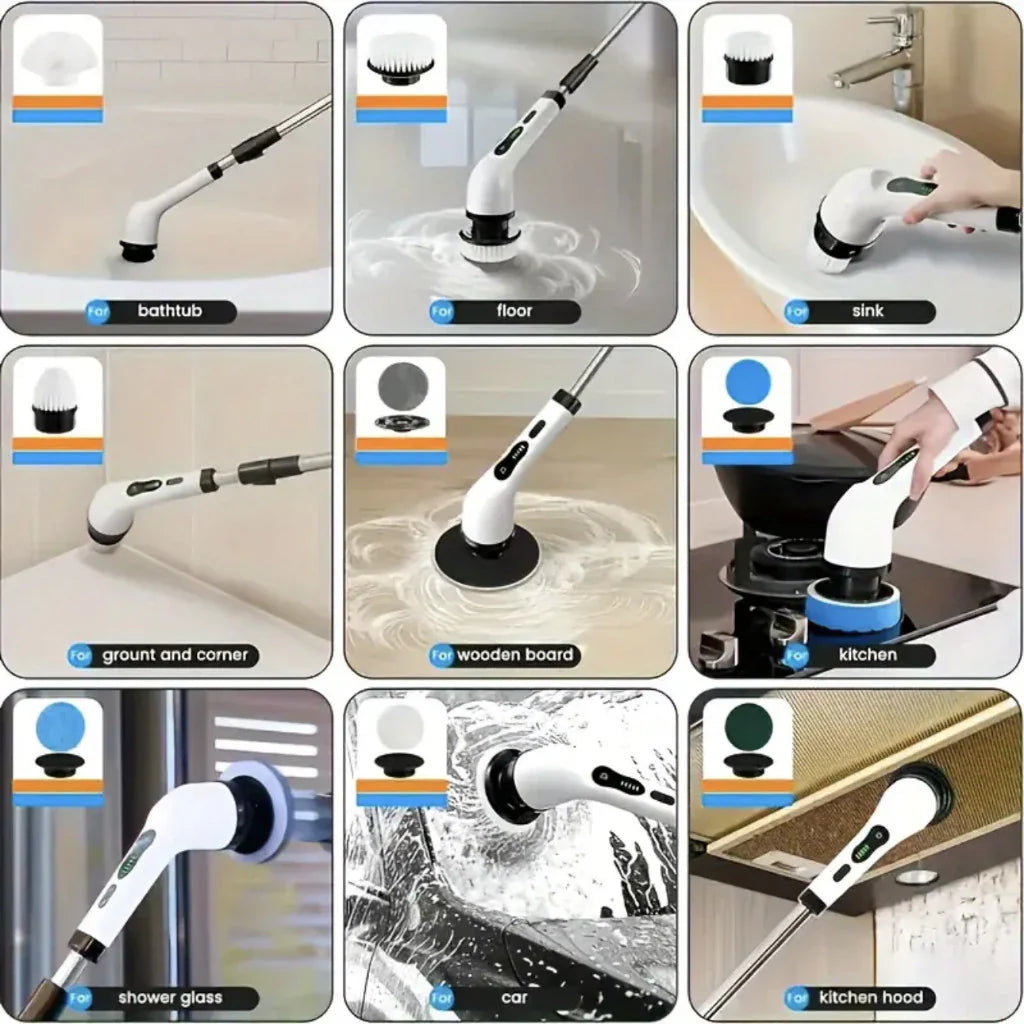 For bathtub

For floor

For sink

For grount and corner

For wooden board

For kitchen

For shower glass

For car

For kitchen hood